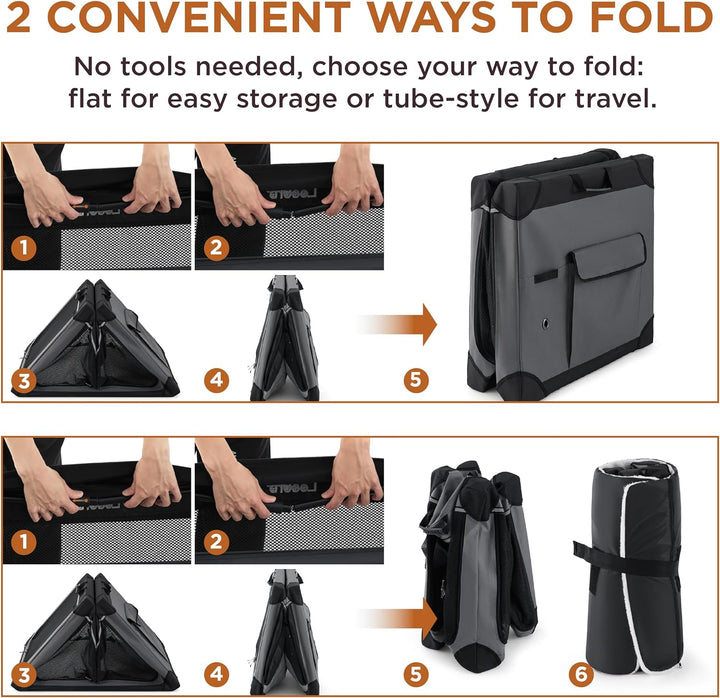 2 CONVENIENT WAYS TO FOLD

No tools needed, choose your way to fold: flat for easy storage or tube-style for travel.

1
2
3
4
5

1
2
3
4
5
6